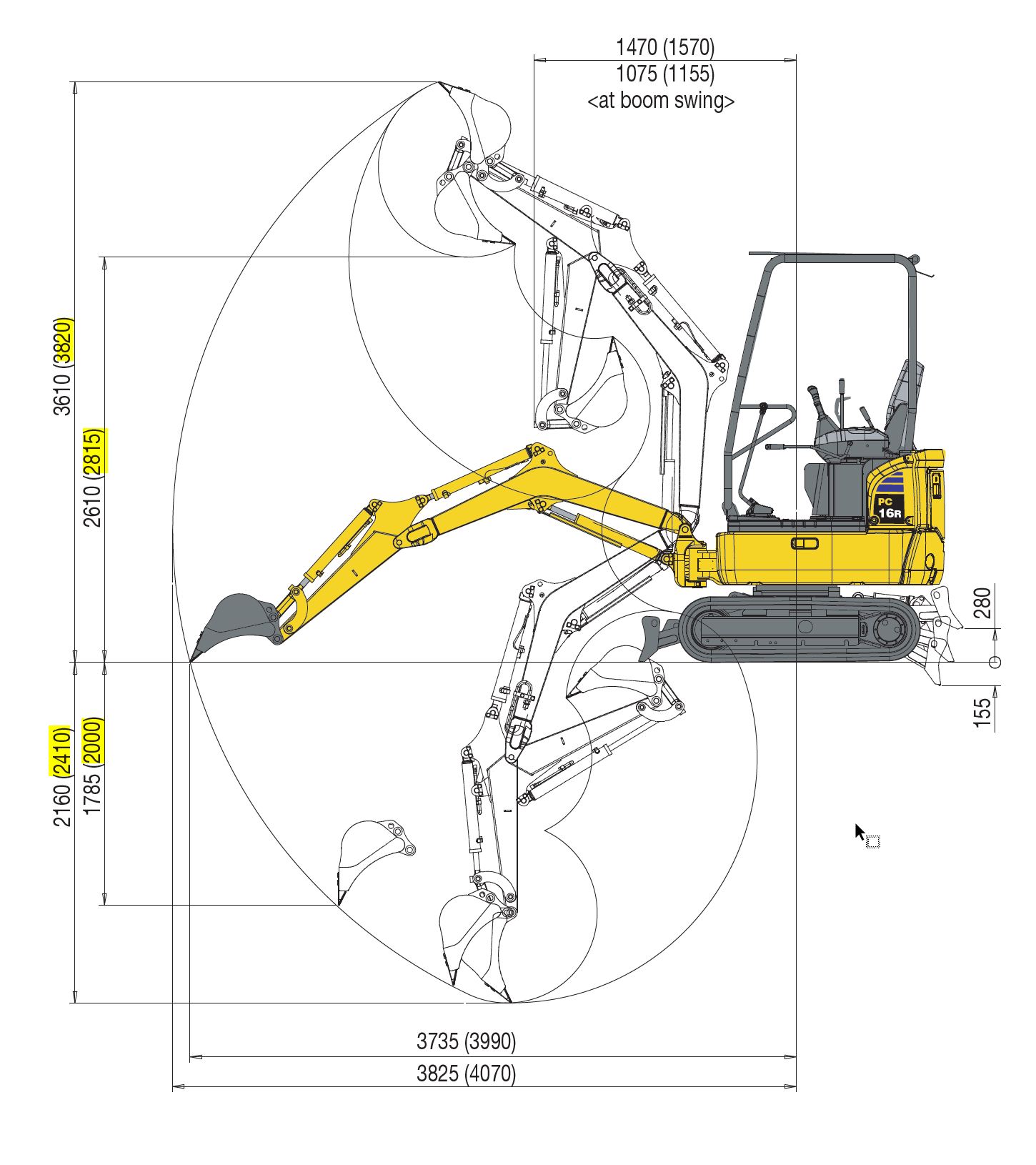 1470 (1570)
1075 (1155)
<at boom swing>

3610 (3820)

2610 (2815)

PC
16R

280

155

2160 (2410)

1785 (2000)

3735 (3990)

3825 (4070)